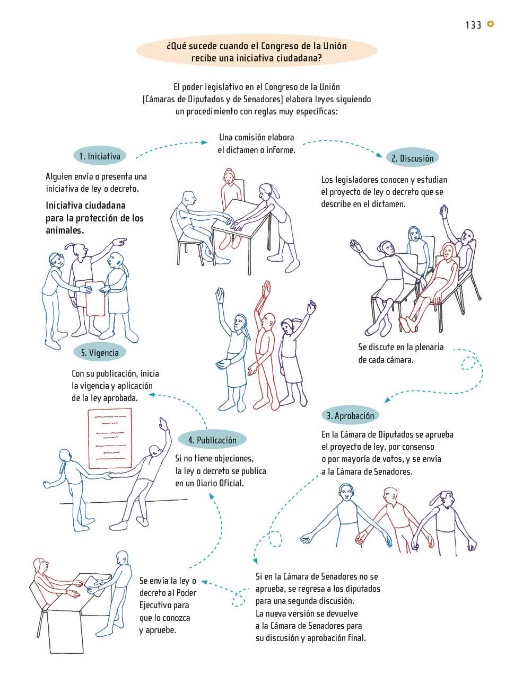 133

¿Qué sucede cuando el Congreso de la Unión recibe una iniciativa ciudadana?

El poder legislativo en el Congreso de la Unión (Cámaras de Diputados y de Senadores) elabora leyes siguiendo un procedimiento con reglas muy específicas:

1. Iniciativa

Alguien envía o presenta una iniciativa de ley o decreto.

Iniciativa ciudadana para la protección de los animales.

Una comisión elabora el dictamen o informe.

2. Discusión

Los legisladores conocen y estudian el proyecto de ley o decreto que se describe en el dictamen.

Se discute en la plenaria de cada cámara.

3. Aprobación

En la Cámara de Diputados se aprueba el proyecto de ley, por consenso o por mayoría de votos, y se envía a la Cámara de Senadores.

Si en la Cámara de Senadores no se aprueba, se regresa a los diputados para una segunda discusión. La nueva versión se devuelve a la Cámara de Senadores para su discusión y aprobación final.

Se envía la ley o decreto al Poder Ejecutivo para que lo conozca y apruebe.

4. Publicación

Si no tiene objeciones, la ley o decreto se publica en un Diario Oficial.

5. Vigencia

Con su publicación, inicia la vigencia y aplicación de la ley aprobada.