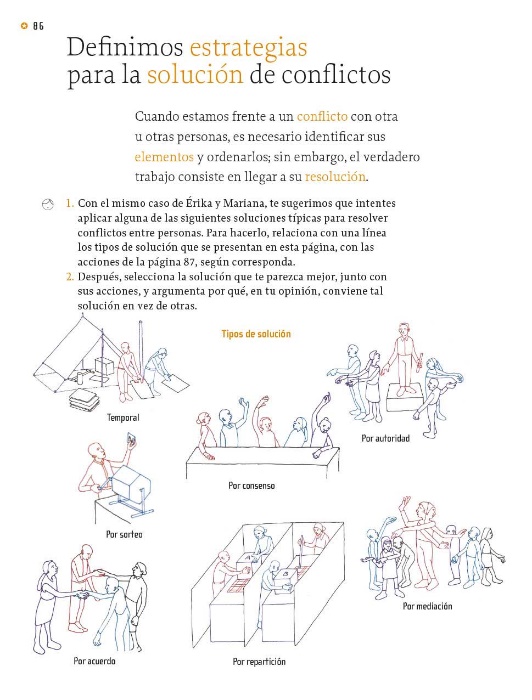 86

Definimos estrategias para la solución de conflictos

Cuando estamos frente a un conflicto con otra u otras personas, es necesario identificar sus elementos y ordenarlos; sin embargo, el verdadero trabajo consiste en llegar a su resolución.

1. Con el mismo caso de Érika y Mariana, te sugerimos que intentes aplicar alguna de las siguientes soluciones típicas para resolver conflictos entre personas. Para hacerlo, relaciona con una línea los tipos de solución que se presentan en esta página, con las acciones de la página 87, según corresponda.
2. Después, selecciona la solución que te parezca mejor, junto con sus acciones, y argumenta por qué, en tu opinión, conviene tal solución en vez de otras.

Tipos de solución

Temporal

Por autoridad

Por consenso

Por sorteo

Por mediación

Por acuerdo

Por repartición